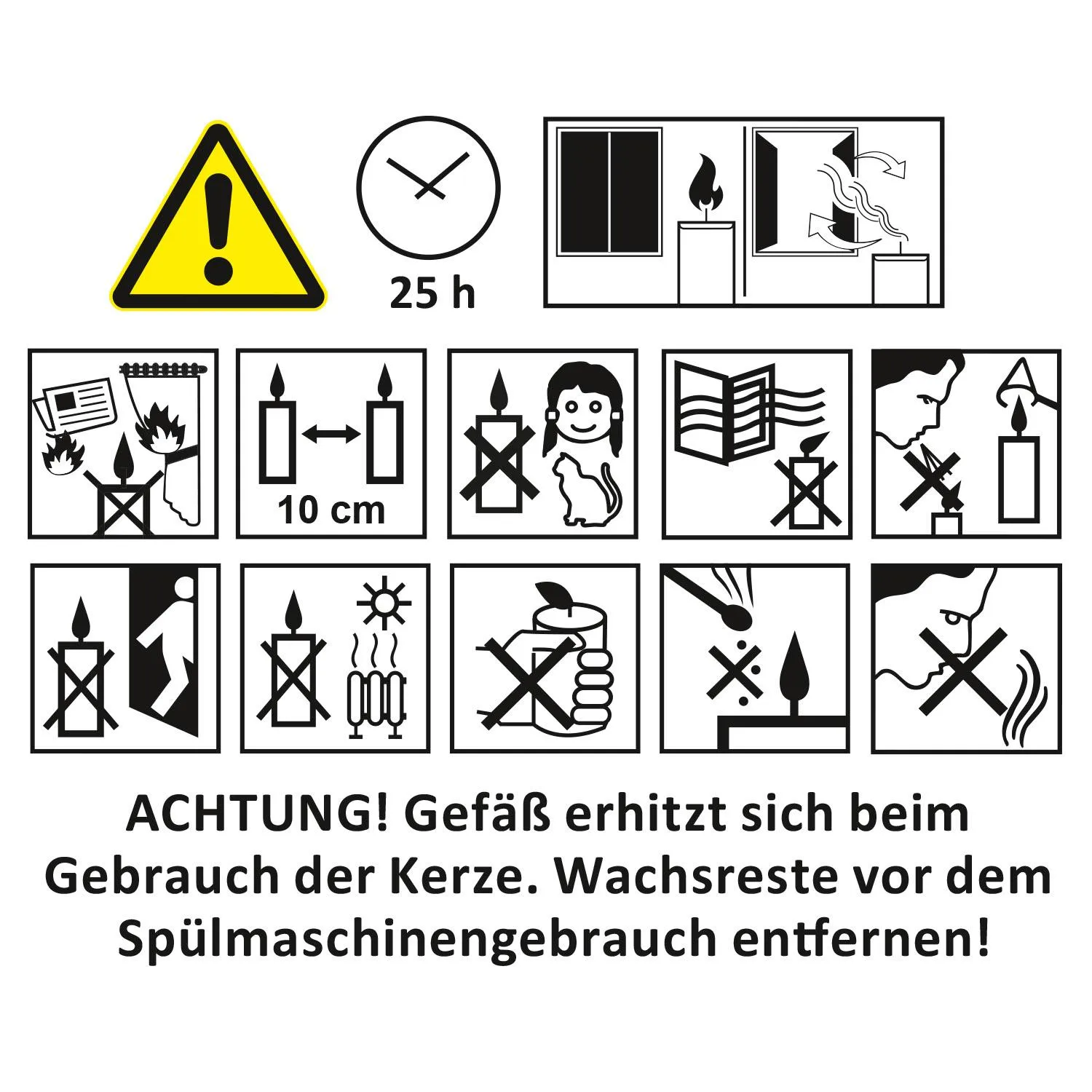 25 h

10 cm

ACHTUNG! Gefäß erhitzt sich beim Gebrauch der Kerze. Wachsreste vor dem Spülmaschinengebrauch entfernen!