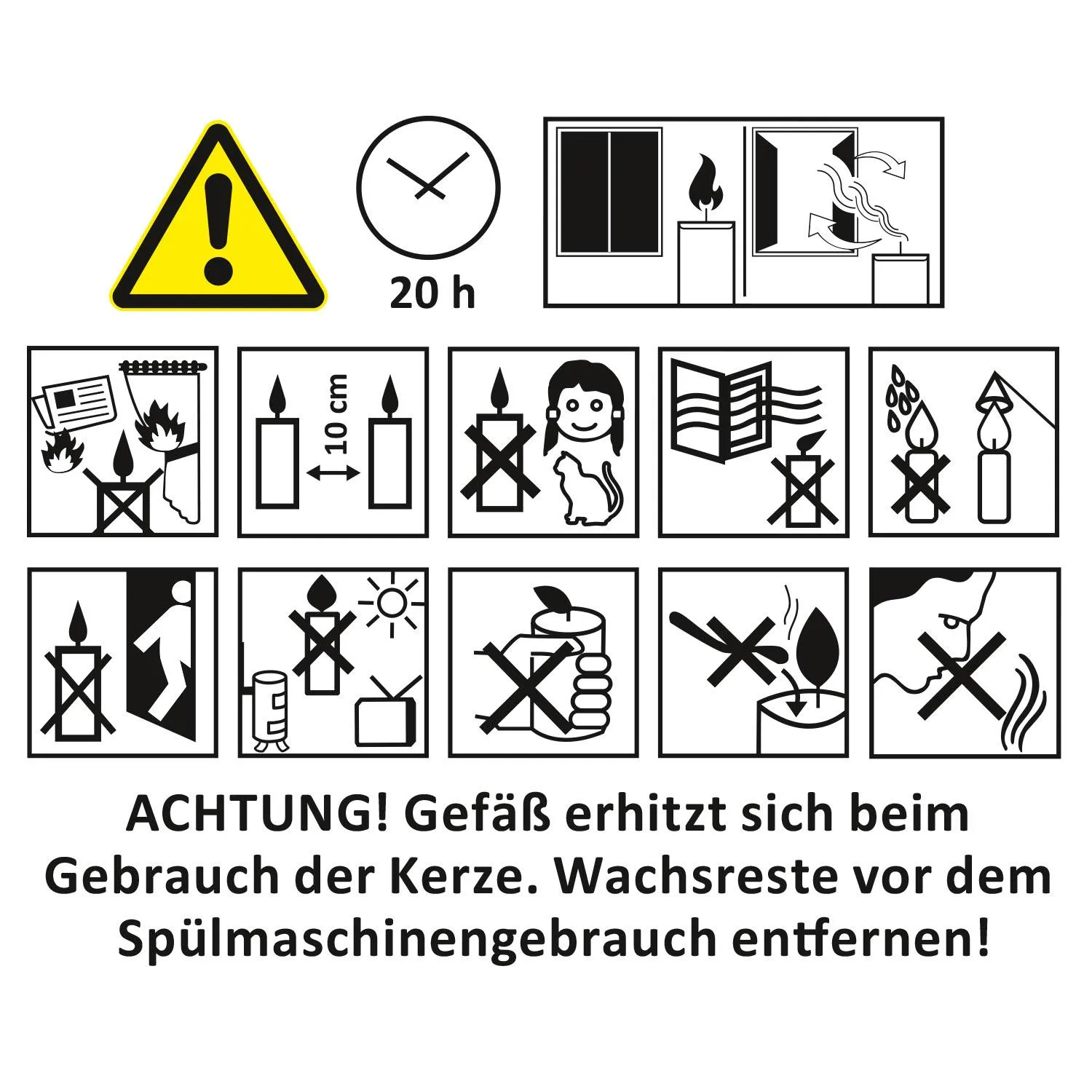 20 h

10 cm

ACHTUNG! Gefäß erhitzt sich beim Gebrauch der Kerze. Wachsreste vor dem Spülmaschinengebrauch entfernen!